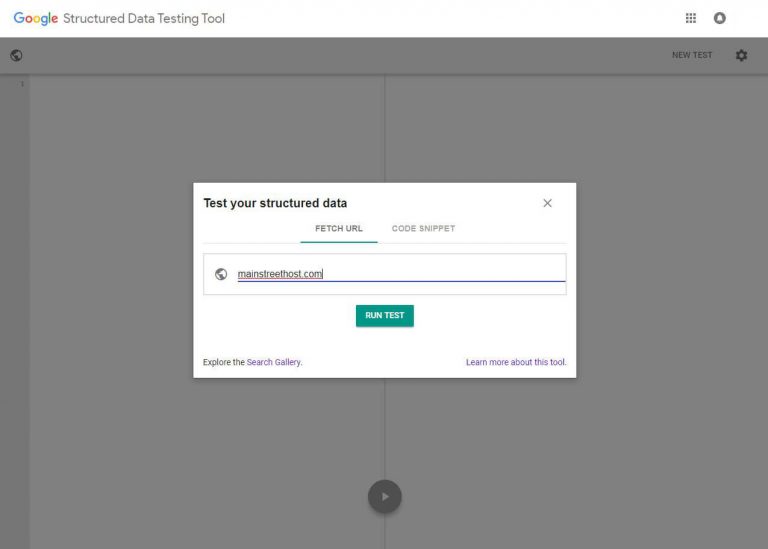 Google Structured Data Testing Tool

NEW TEST

1

Test your structured data

FETCH URL CODE SNIPPET

mainstreethost.com

RUN TEST

Explore the Search Gallery.

Learn more about this tool.